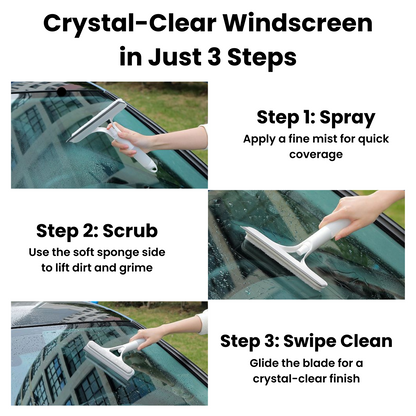 Crystal-Clear Windscreen in Just 3 Steps

Step 1: Spray
Apply a fine mist for quick coverage

Step 2: Scrub
Use the soft sponge side to lift dirt and grime

Step 3: Swipe Clean
Glide the blade for a crystal-clear finish