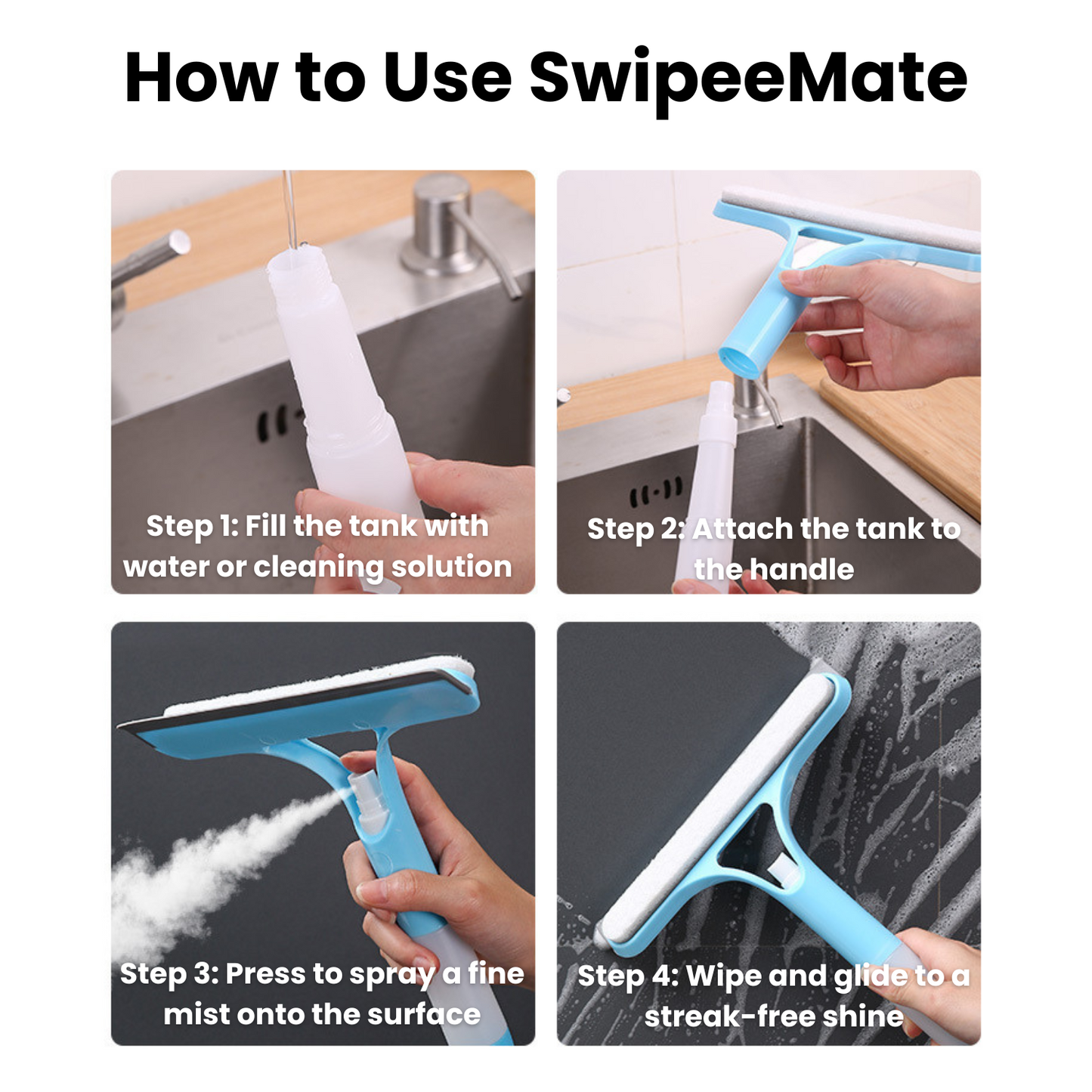 How to Use SwipeeMate

Step 1: Fill the tank with water or cleaning solution

Step 2: Attach the tank to the handle

Step 3: Press to spray a fine mist onto the surface

Step 4: Wipe and glide to a streak-free shine